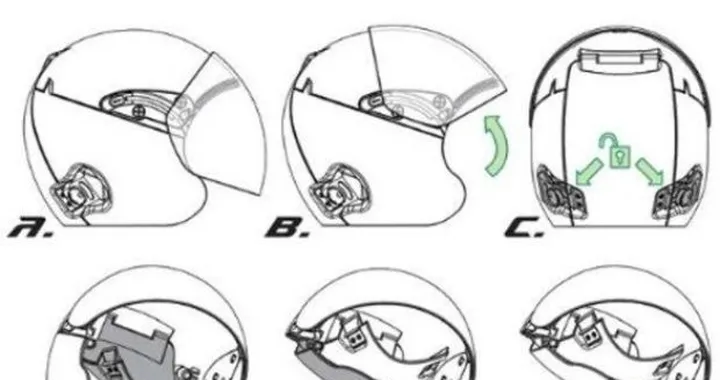 A.

B.

C.